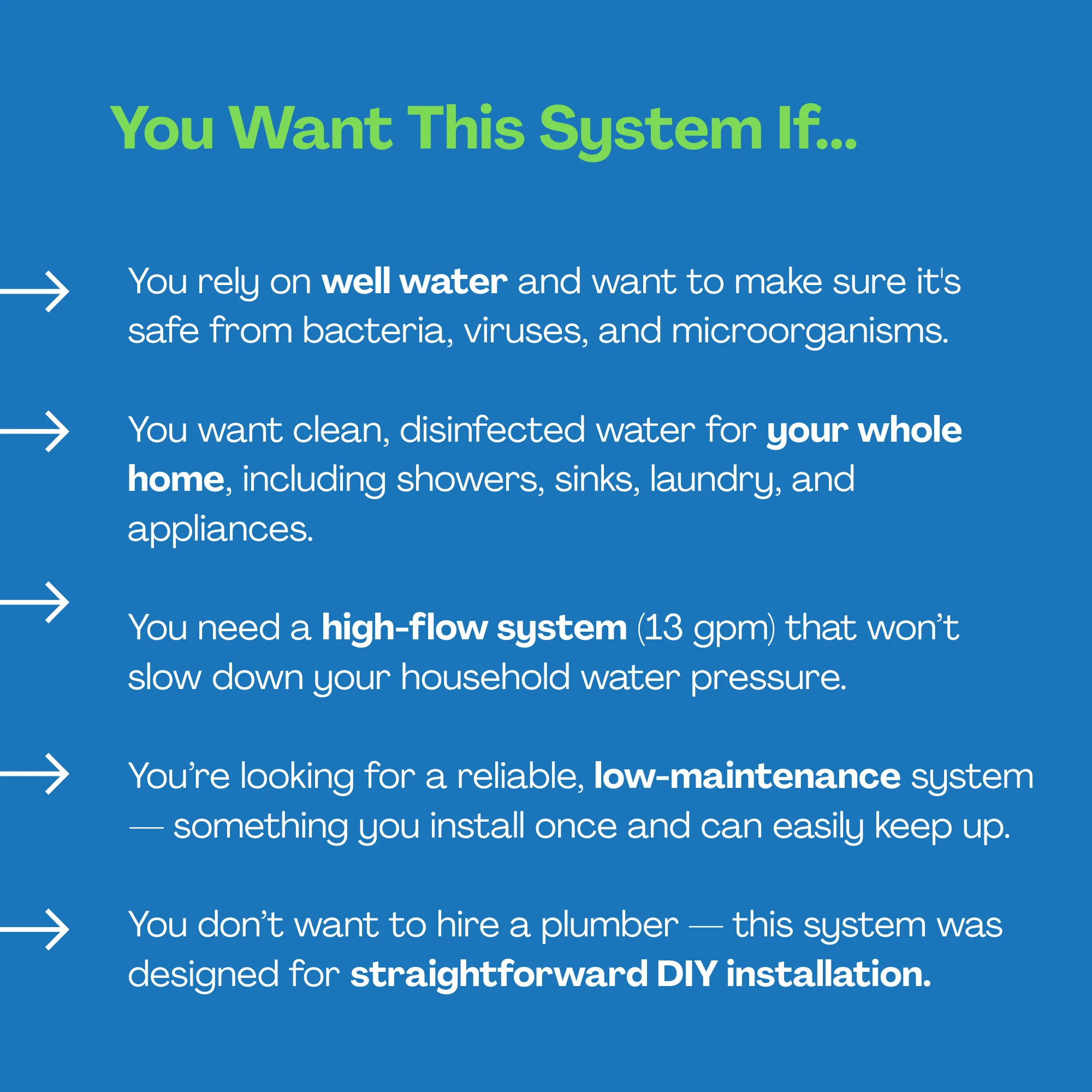 You Want This System If...

→ You rely on well water and want to make sure it's safe from bacteria, viruses, and microorganisms.

→ You want clean, disinfected water for your whole home, including showers, sinks, laundry, and appliances.

→ You need a high-flow system (13 gpm) that won't slow down your household water pressure.

→ You're looking for a reliable, low-maintenance system — something you install once and can easily keep up.

→ You don't want to hire a plumber — this system was designed for straightforward DIY installation.